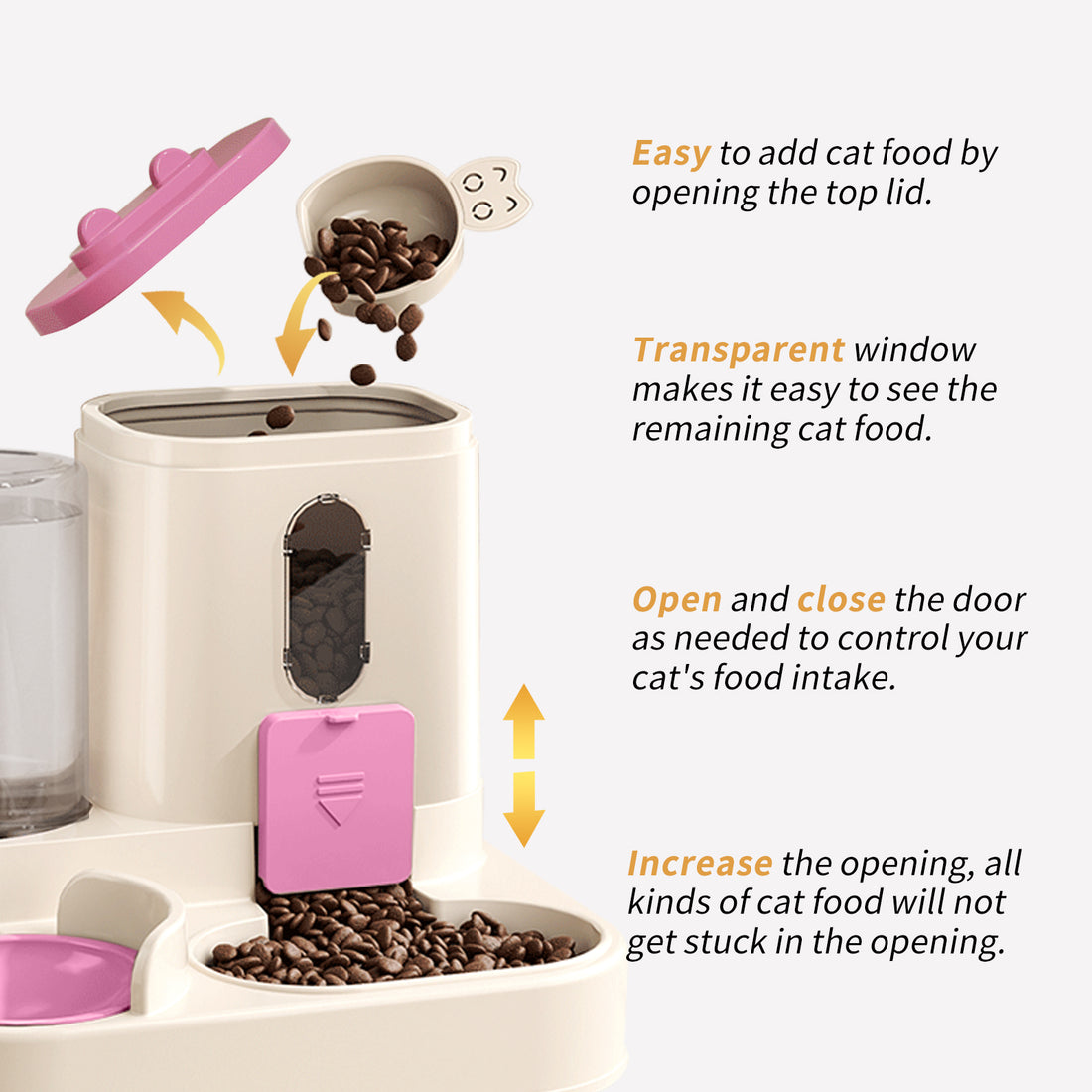 Easy to add cat food by opening the top lid.

Transparent window makes it easy to see the remaining cat food.

Open and close the door as needed to control your cat's food intake.

Increase the opening, all kinds of cat food will not get stuck in the opening.